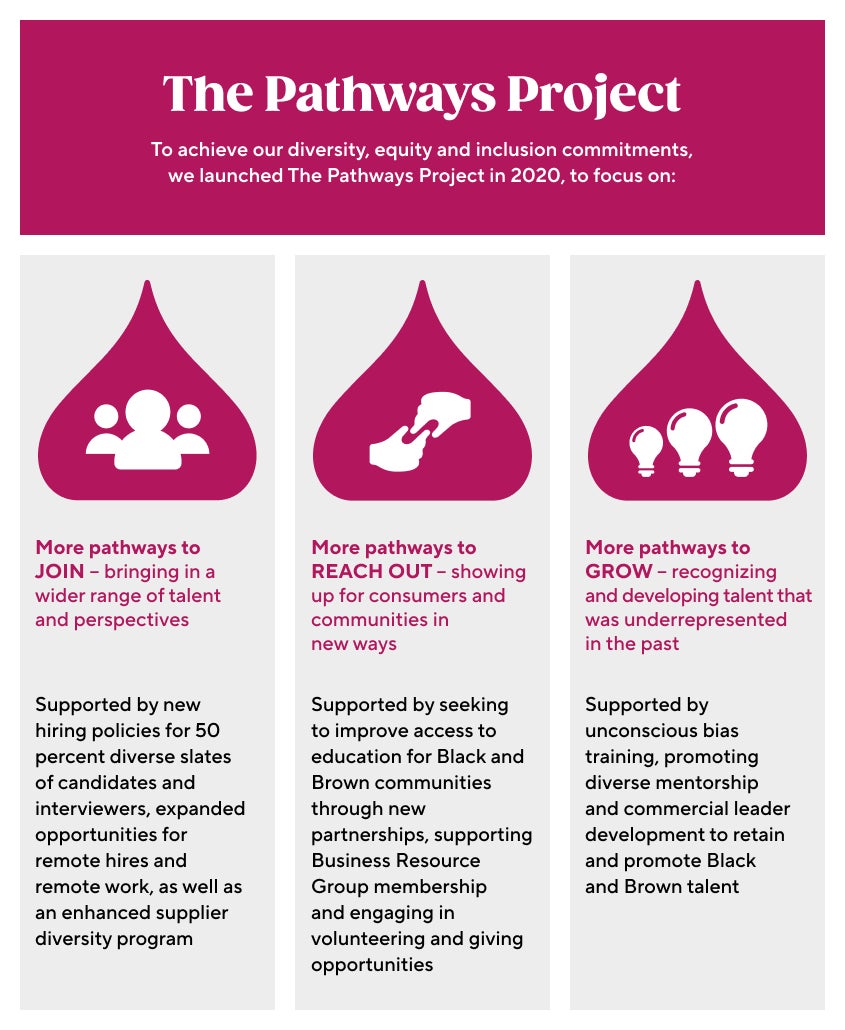 The Pathways Project

To achieve our diversity, equity and inclusion commitments, we launched The Pathways Project in 2020, to focus on:

More pathways to JOIN – bringing in a wider range of talent and perspectives

Supported by new hiring policies for 50 percent diverse slates of candidates and interviewers, expanded opportunities for remote hires and remote work, as well as an enhanced supplier diversity program

More pathways to REACH OUT – showing up for consumers and communities in new ways

Supported by seeking to improve access to education for Black and Brown communities through new partnerships, supporting Business Resource Group membership and engaging in volunteering and giving opportunities

More pathways to GROW – recognizing and developing talent that was underrepresented in the past

Supported by unconscious bias training, promoting diverse mentorship and commercial leader development to retain and promote Black and Brown talent